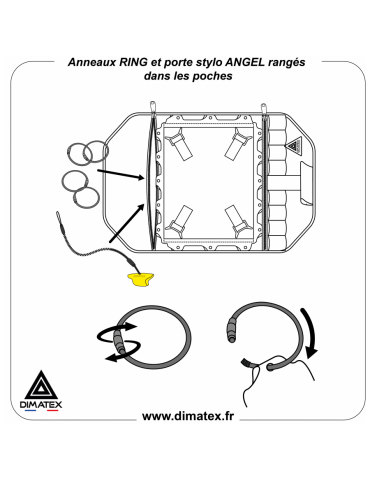 Anneaux RING et porte stylo ANGEL rangés dans les poches

DIMATEX

www.dimatex.fr